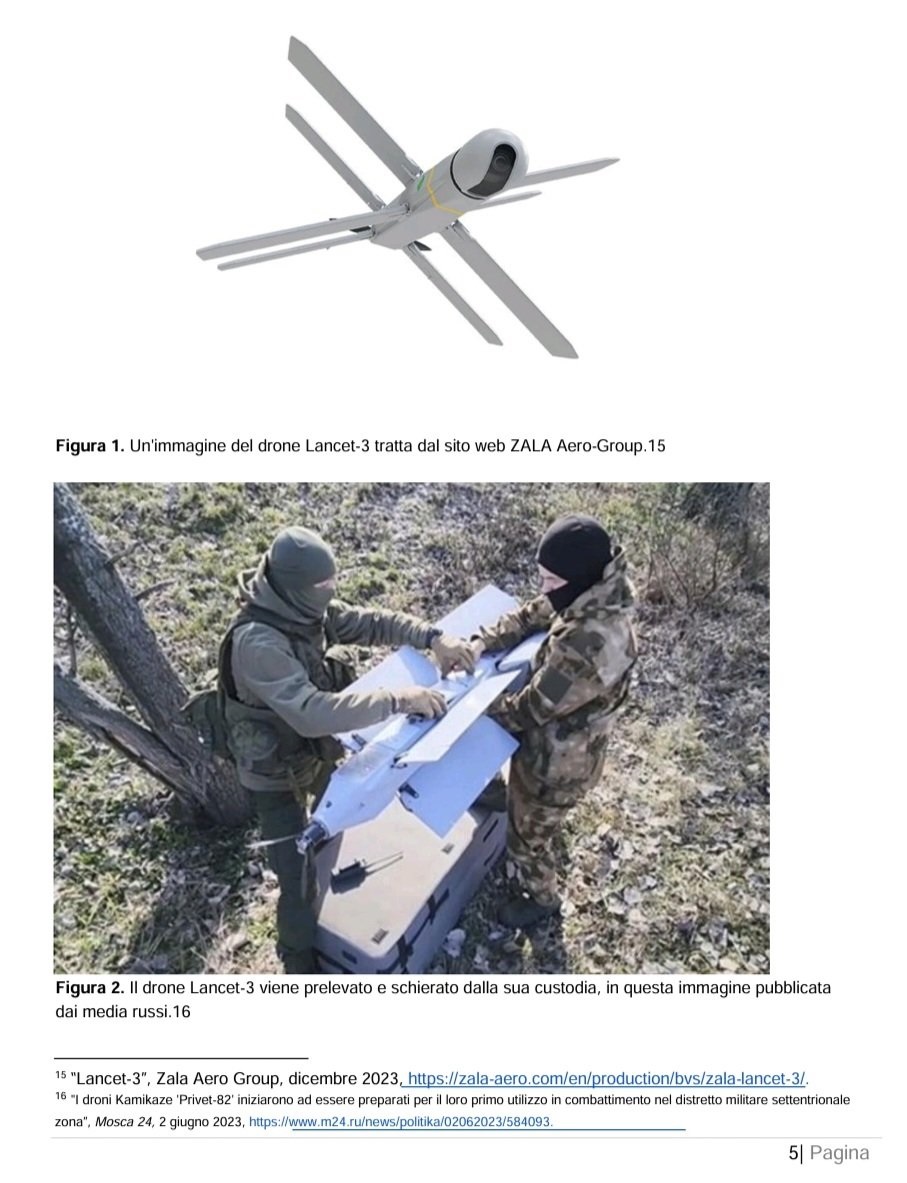 **Figura 1.** Un'immagine del drone Lancet-3 tratta dal sito web ZALA Aero-Group.15

**Figura 2.** Il drone Lancet-3 viene prelevato e schierato dalla sua custodia, in questa immagine pubblicata dai media russi.16

$^{15}$ "Lancet-3", Zala Aero Group, dicembre 2023, https://zala-aero.com/en/production/bvs/zala-lancet-3/.

$^{16}$ "I droni Kamikaze 'Privet-82' iniziarono ad essere preparati per il loro primo utilizzo in combattimento nel distretto militare settentrionale zona", *Mosca 24,* 2 giugno 2023, https://www.m24.ru/news/politika/02062023/584093.

5| Pagina